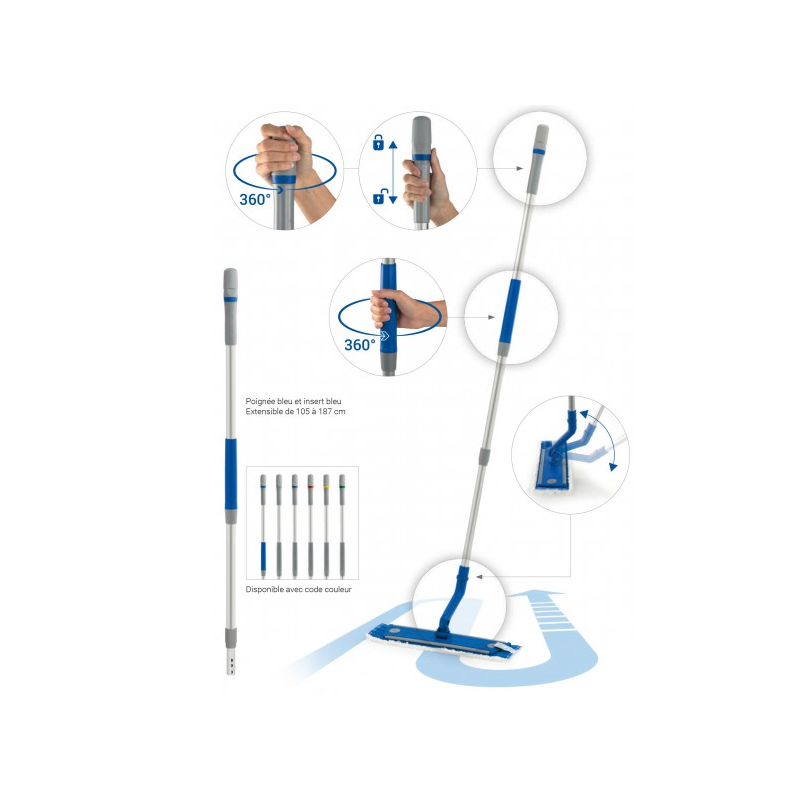 360°

360°

Poignée bleu et insert bleu
Extensible de 105 à 187 cm

Disponible avec code couleur